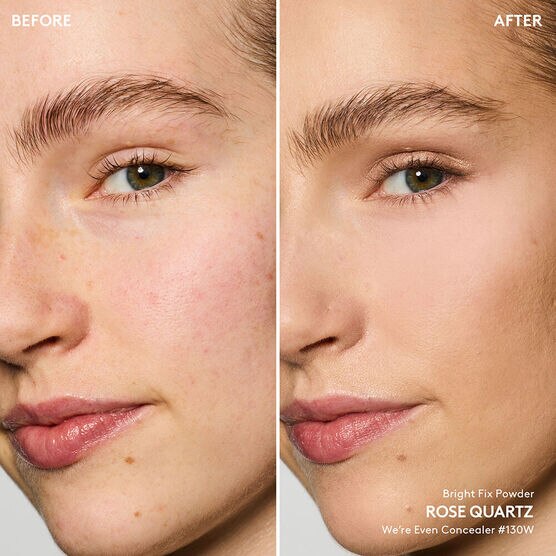 BEFORE

AFTER

Bright Fix Powder
ROSE QUARTZ
We're Even Concealer #130W